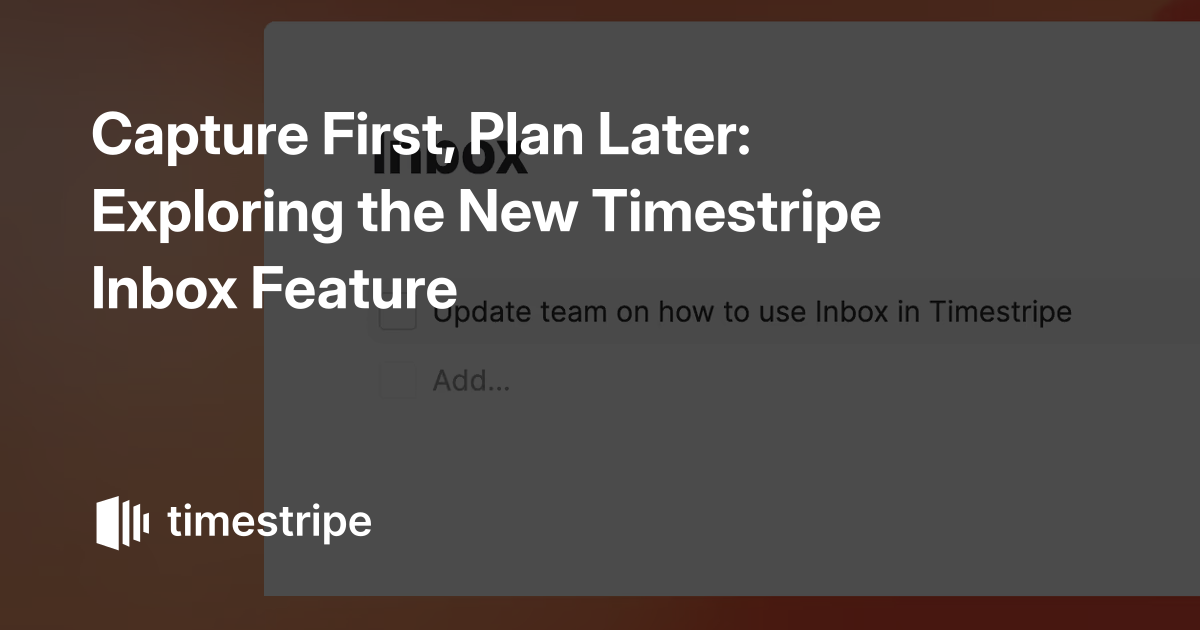 Capture First, Plan Later: Exploring the New Timestripe Inbox Feature

Inbox

☐ Update team on how to use Inbox in Timestripe

☐ Add...

timestripe